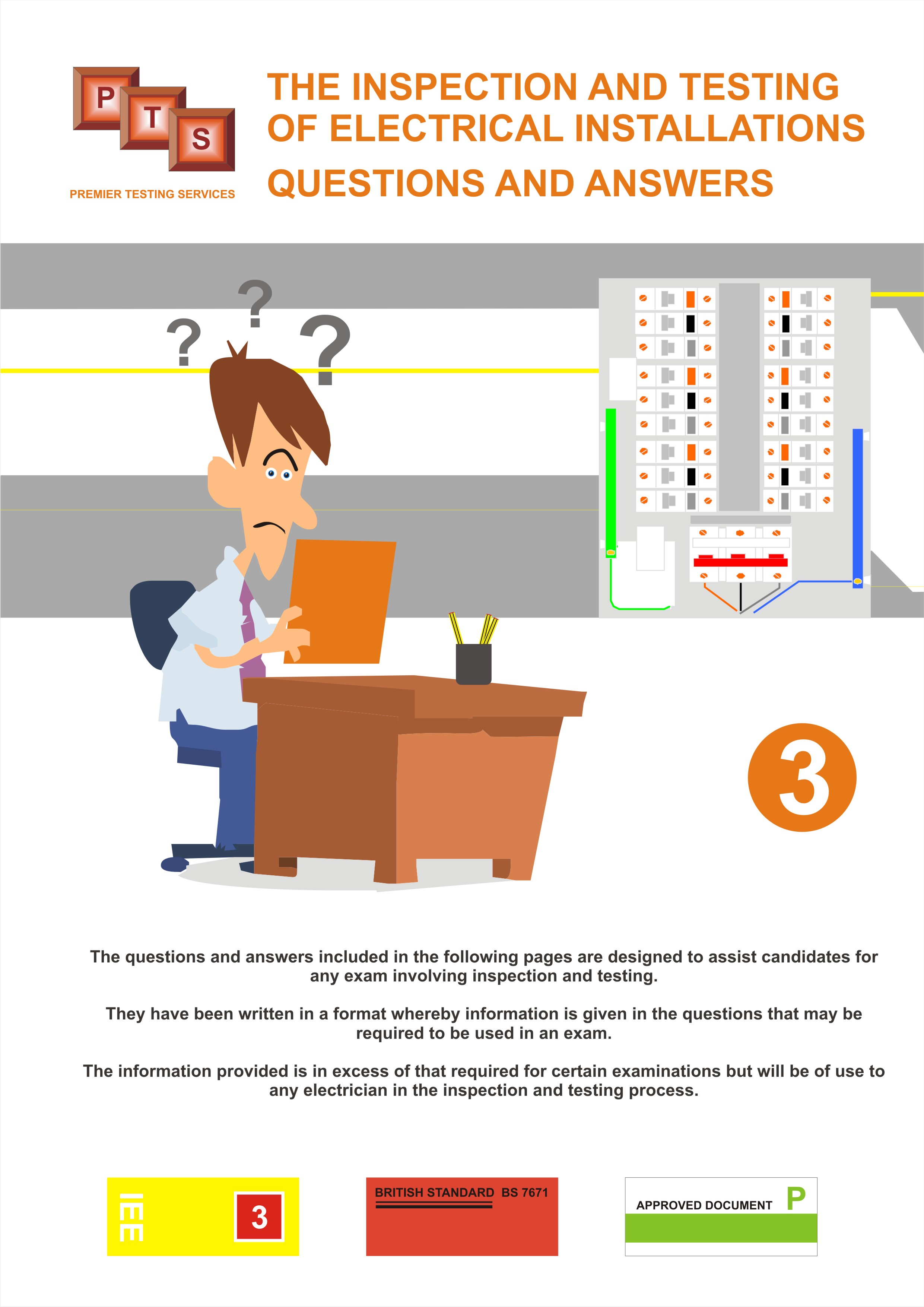 P T S

PREMIER TESTING SERVICES

THE INSPECTION AND TESTING OF ELECTRICAL INSTALLATIONS

QUESTIONS AND ANSWERS

? ? ?

3

The questions and answers included in the following pages are designed to assist candidates for any exam involving inspection and testing.

They have been written in a format whereby information is given in the questions that may be required to be used in an exam.

The information provided is in excess of that required for certain examinations but will be of use to any electrician in the inspection and testing process.

IEE 3

BRITISH STANDARD BS 7671

APPROVED DOCUMENT P